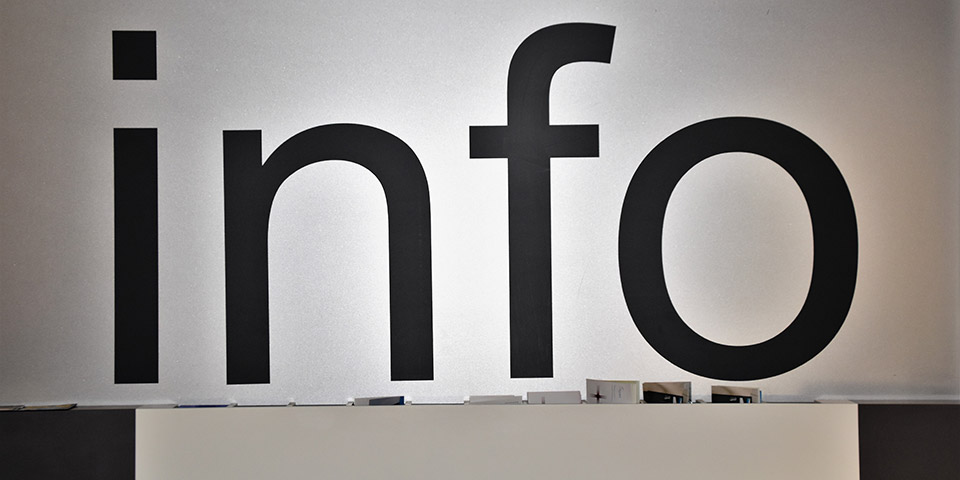 info