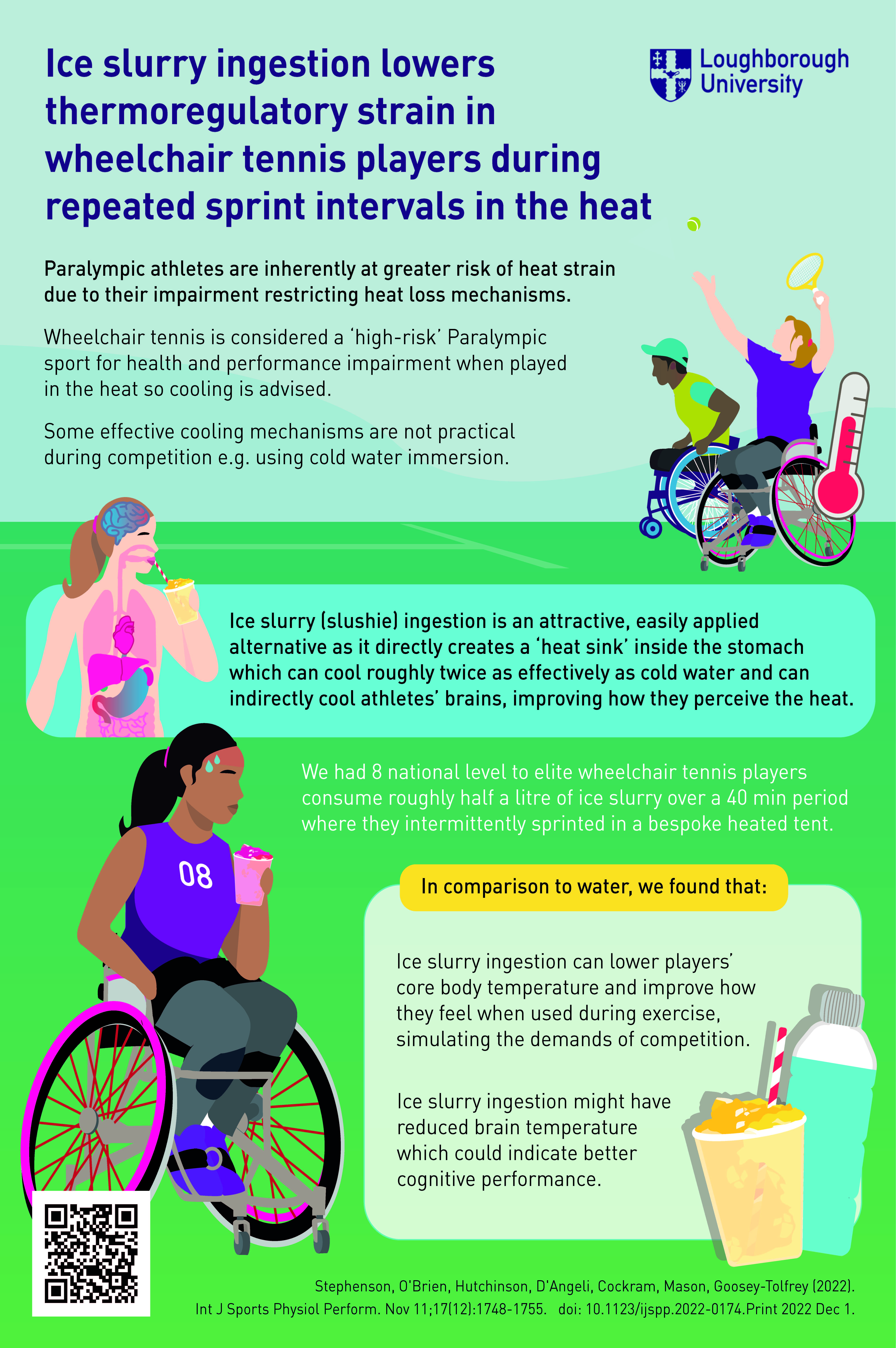 Ice slurry ingestion lowers thermoregulatory strain in wheelchair tennis players during repeated sprint intervals in the heat

Loughborough University

Paralympic athletes are inherently at greater risk of heat strain due to their impairment restricting heat loss mechanisms.

Wheelchair tennis is considered a 'high-risk' Paralympic sport for health and performance impairment when played in the heat so cooling is advised.

Some effective cooling mechanisms are not practical during competition e.g. using cold water immersion.

Ice slurry (slushie) ingestion is an attractive, easily applied alternative as it directly creates a 'heat sink' inside the stomach which can cool roughly twice as effectively as cold water and can indirectly cool athletes' brains, improving how they perceive the heat.

We had 8 national level to elite wheelchair tennis players consume roughly half a litre of ice slurry over a 40 min period where they intermittently sprinted in a bespoke heated tent.

08

In comparison to water, we found that:

Ice slurry ingestion can lower players' core body temperature and improve how they feel when used during exercise, simulating the demands of competition.

Ice slurry ingestion might have reduced brain temperature which could indicate better cognitive performance.

Stephenson, O'Brien, Hutchinson, D'Angeli, Cockram, Mason, Goosey-Tolfrey (2022).
Int J Sports Physiol Perform. Nov 11;17(12):1748-1755. doi: 10.1123/ijspp.2022-0174.Print 2022 Dec 1.